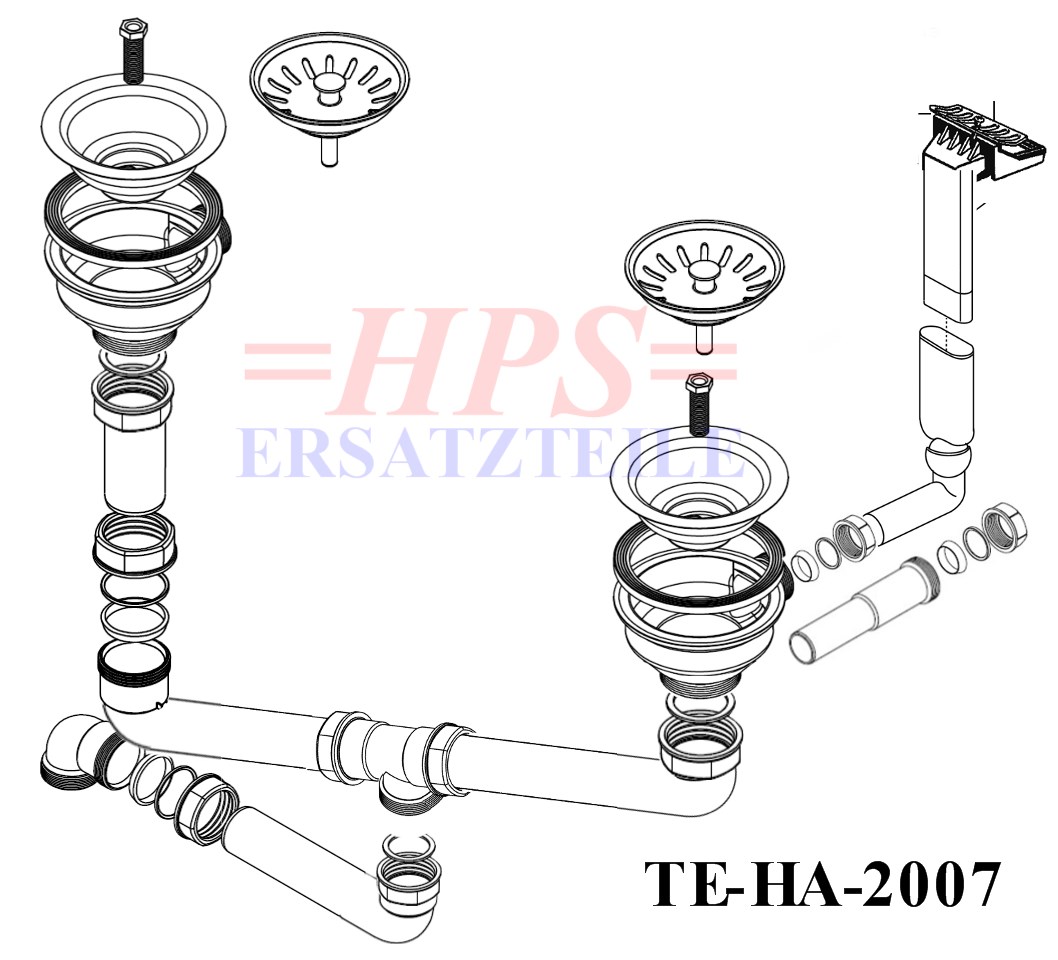 =HPS=
ERSATZTEILE

TE-HA-2007