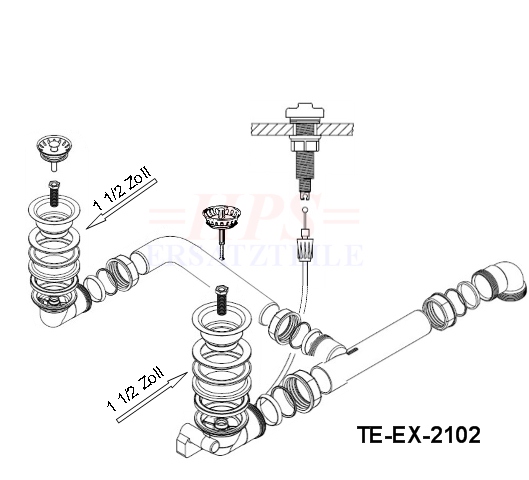 1 1/2 Zoll

HPS
ERSATZTEILE

1 1/2 Zoll

TE-EX-2102