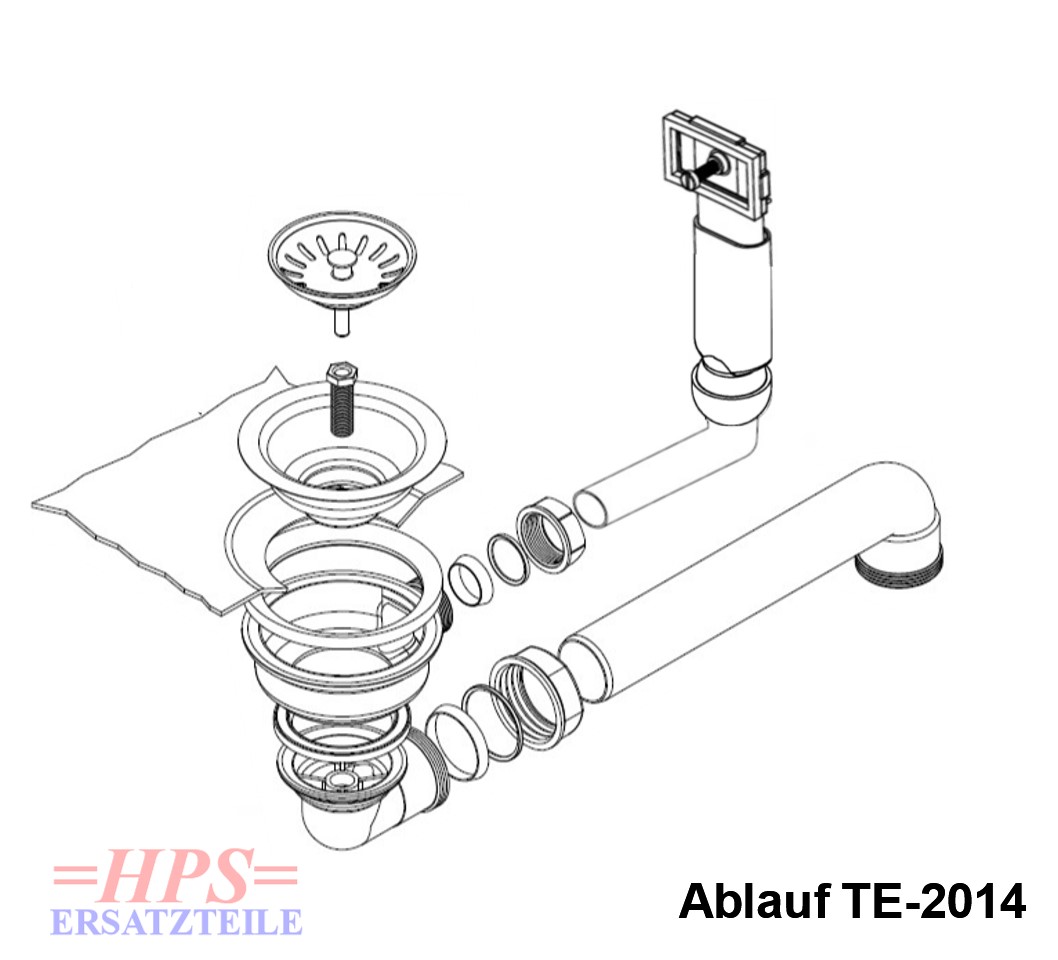 =HPS=
ERSATZTEILE

Ablauf TE-2014