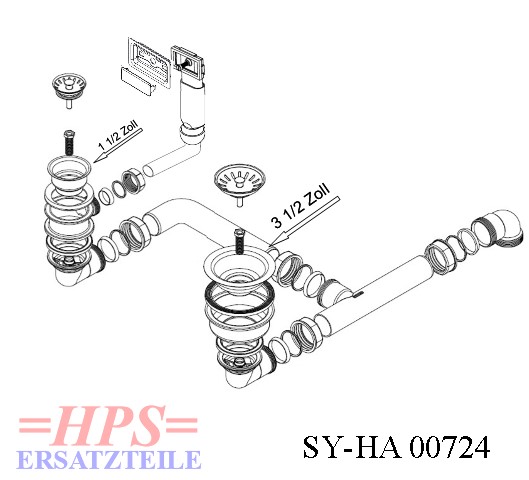 1 1/2 Zoll

3 1/2 Zoll

HPS
ERSATZTEILE

SY-HA 00724