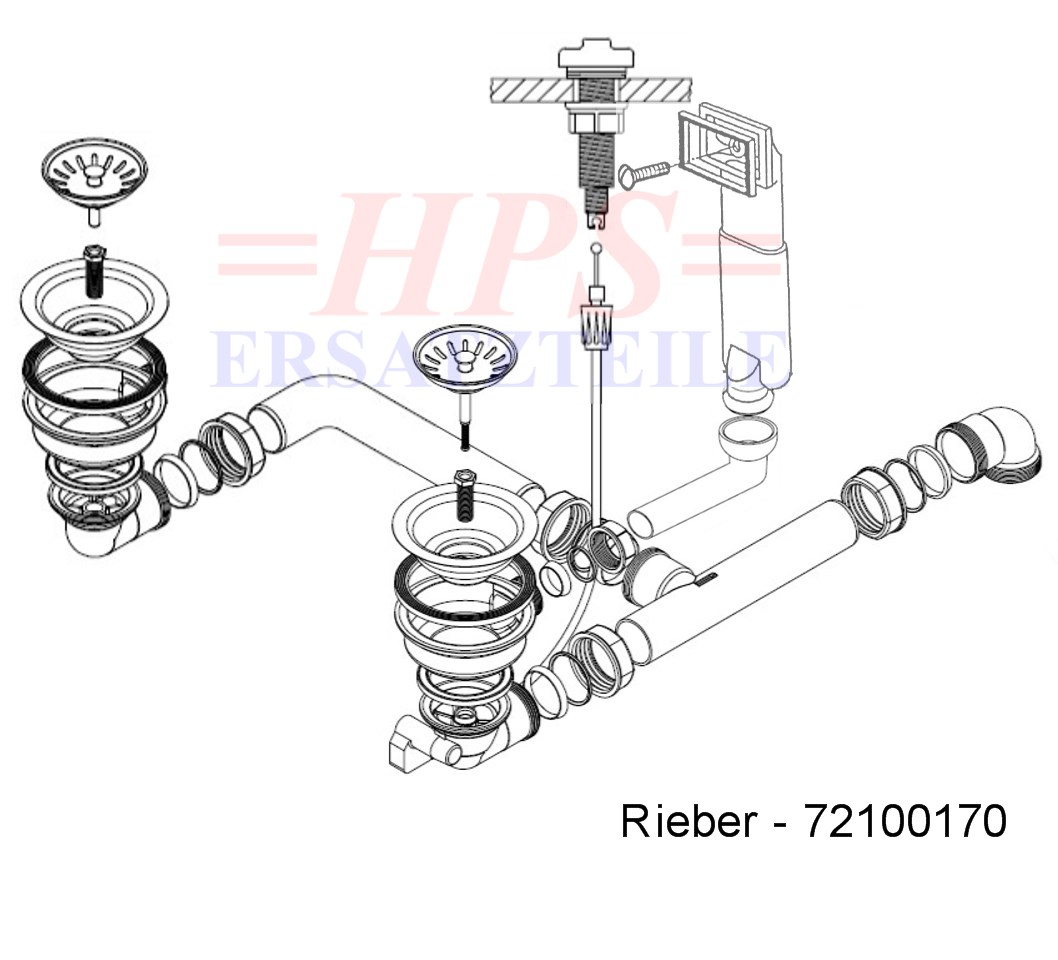 HPS
ERSATZTEILE

Rieber - 72100170