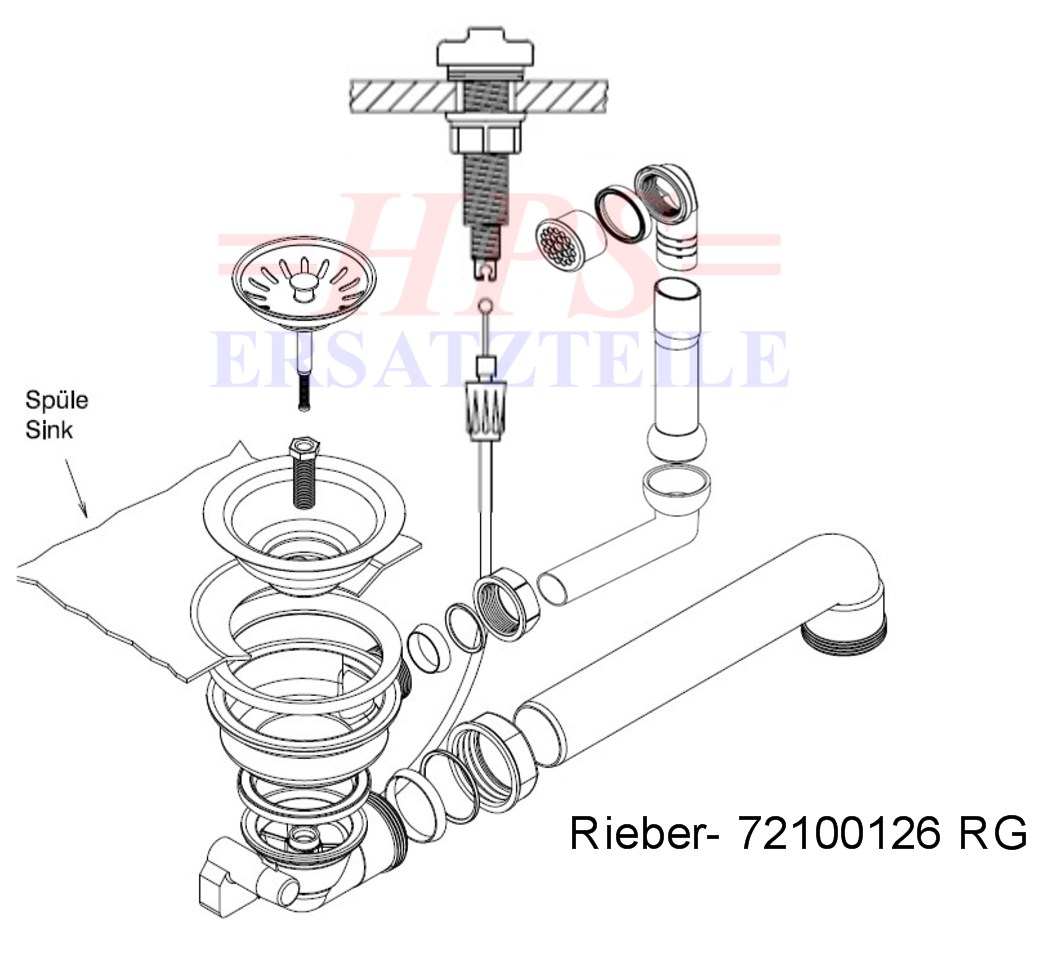 HPS
ERSATZTEILE

Spüle
Sink

Rieber- 72100126 RG