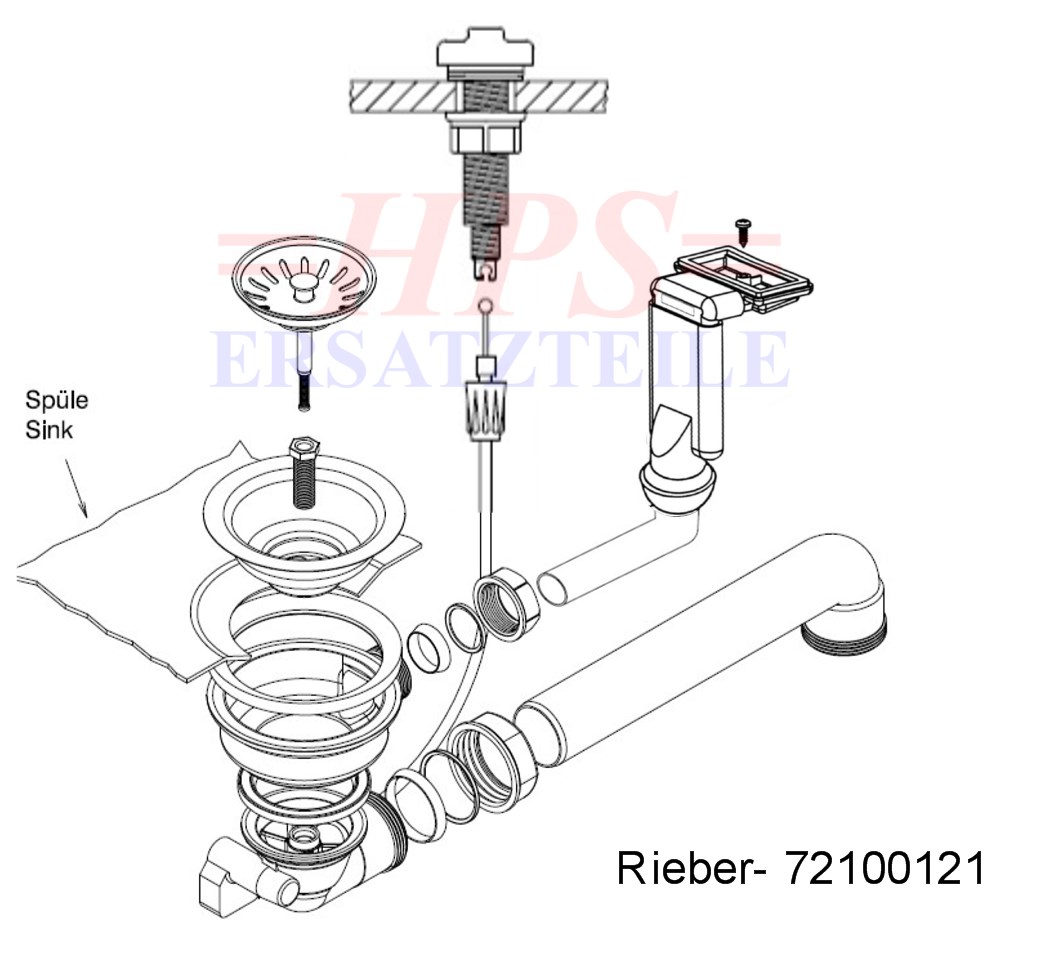 HPS
ERSATZTEILE

Spüle
Sink

Rieber- 72100121