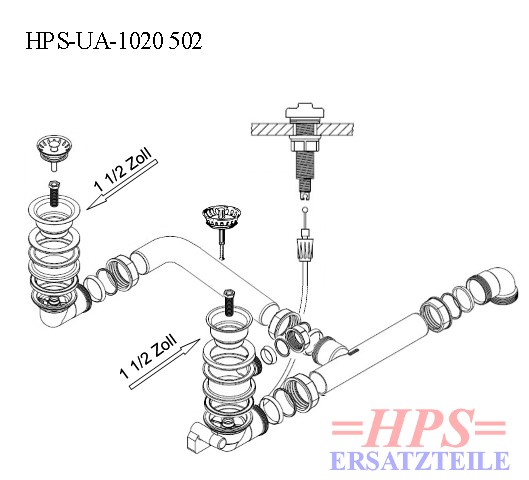 HPS-UA-1020 502

1 1/2 Zoll

1 1/2 Zoll

HPS
ERSATZTEILE