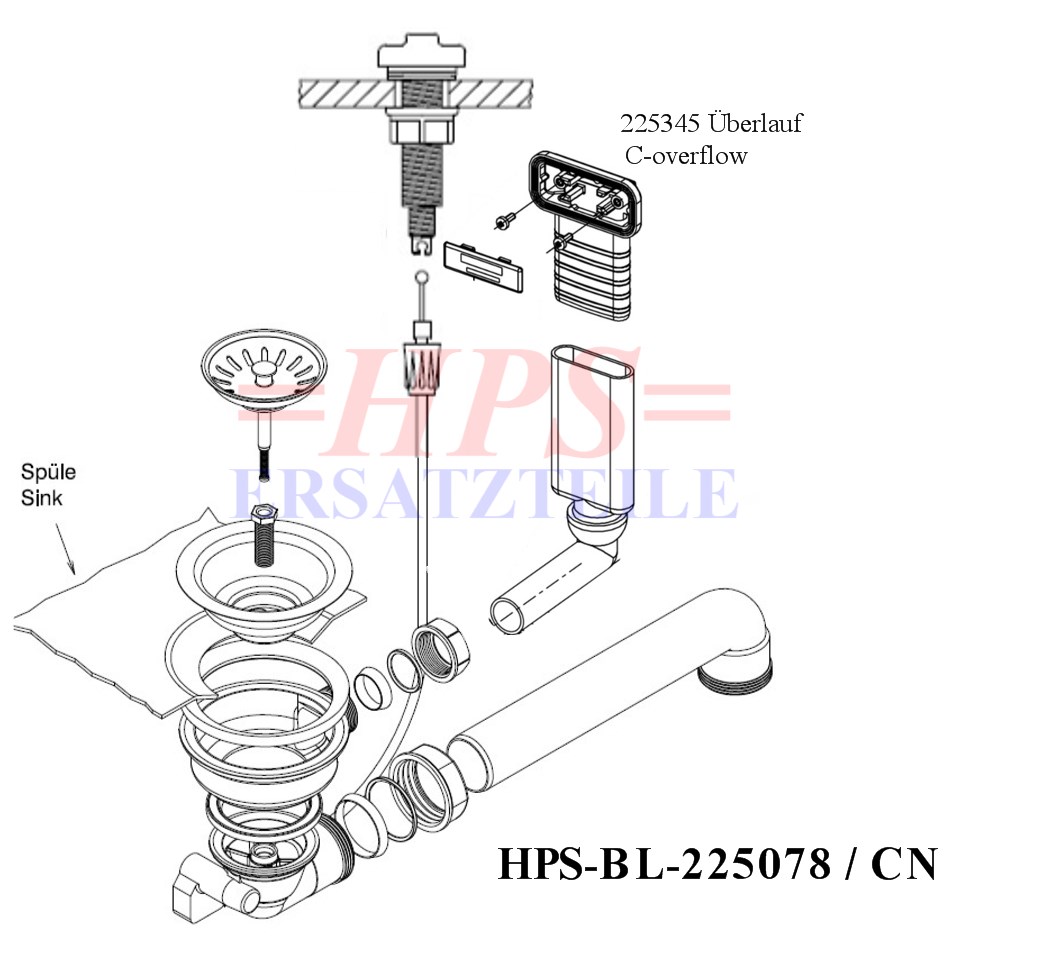 225345 Überlauf
C-overflow

=HPS=
ERSATZTEILE

Spüle
Sink

HPS-BL-225078 / CN