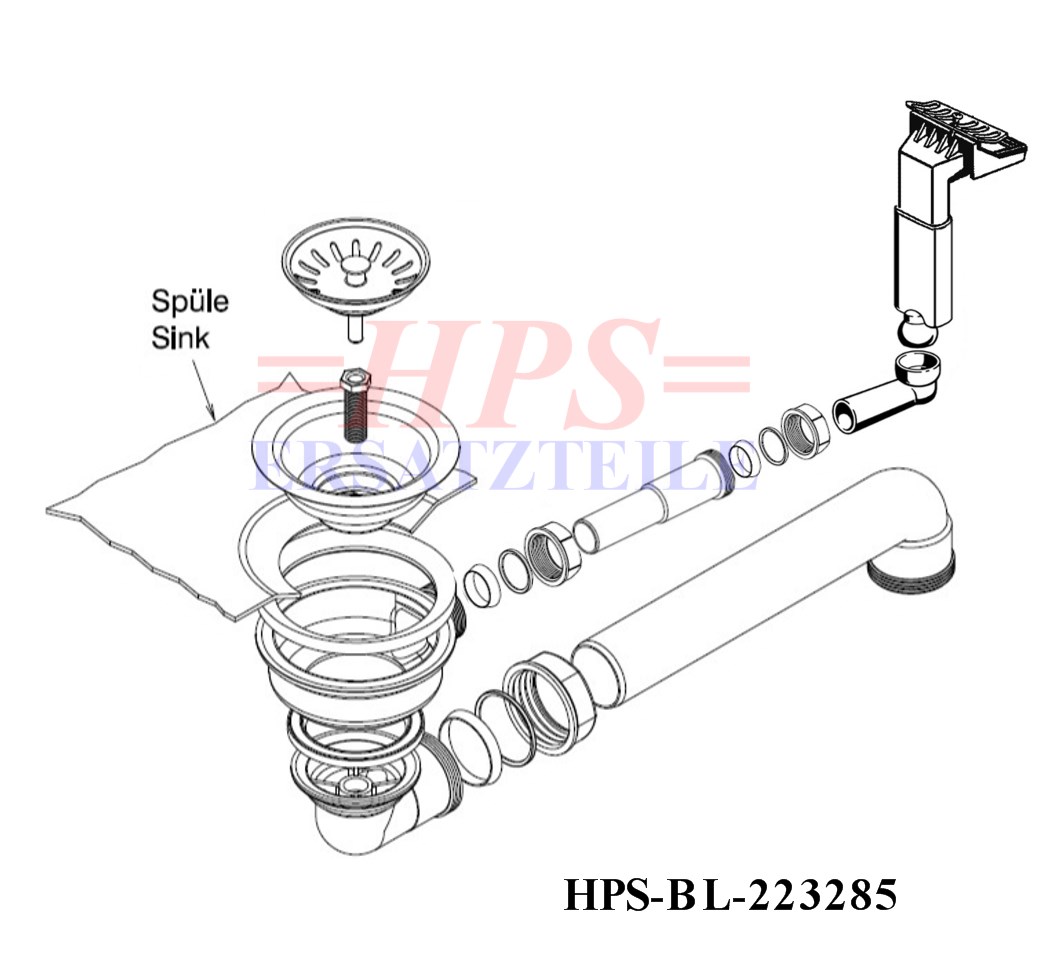 Spüle
Sink

=HPS=
ERSATZTEILE

HPS-BL-223285