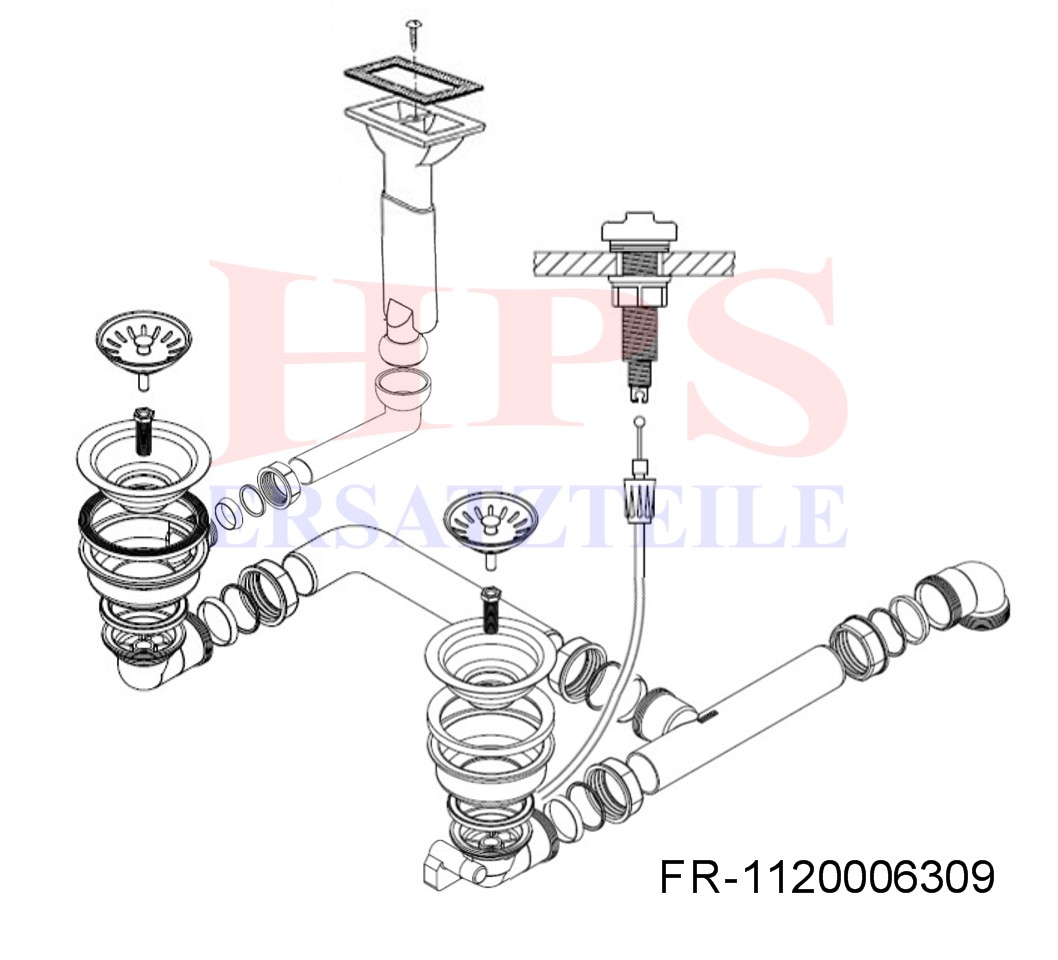 HPS
ERSATZTEILE
FR-1120006309