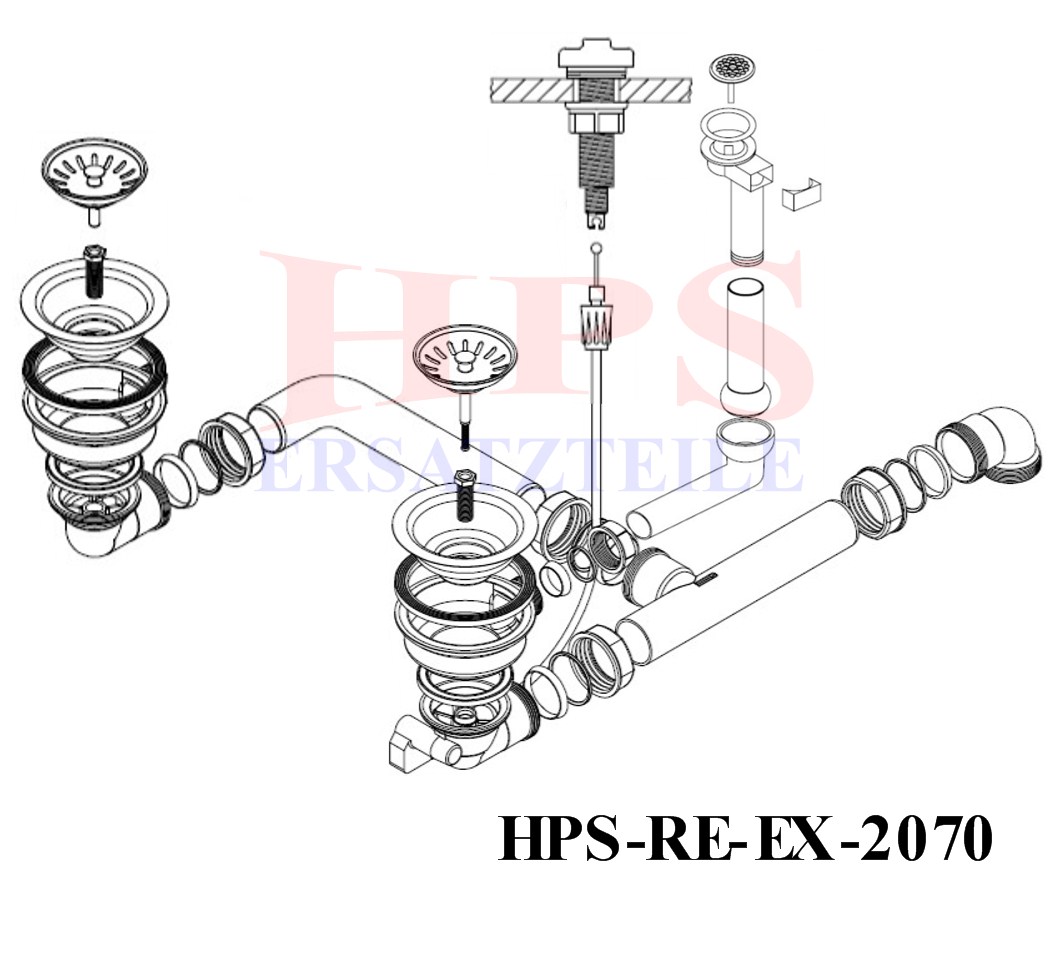 HPS
ERSATZTEILE

HPS-RE-EX-2070