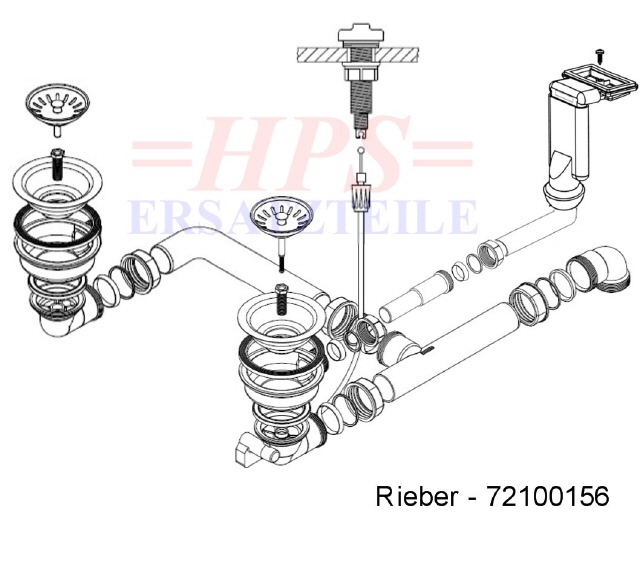 HPS
ERSATZTEILE

Rieber - 72100156